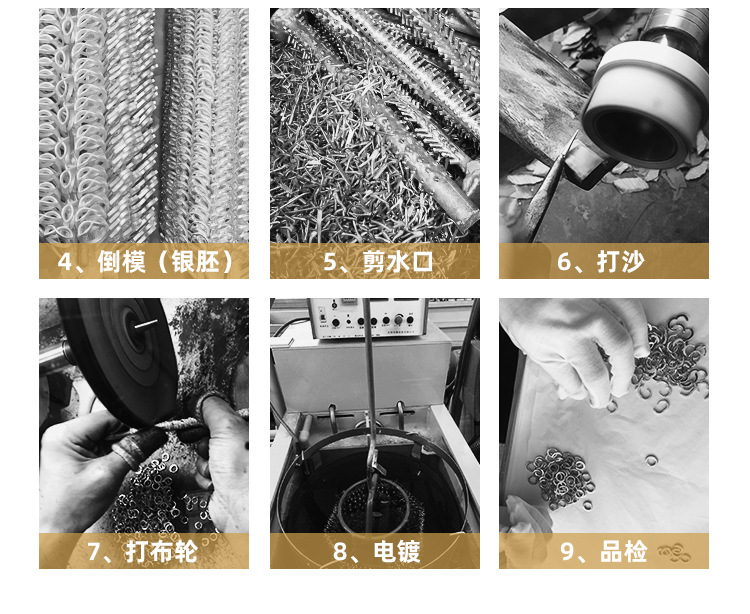 4、倒模（银胚）

5、剪水口

6、打沙

7、打布轮

8、电镀

9、品检